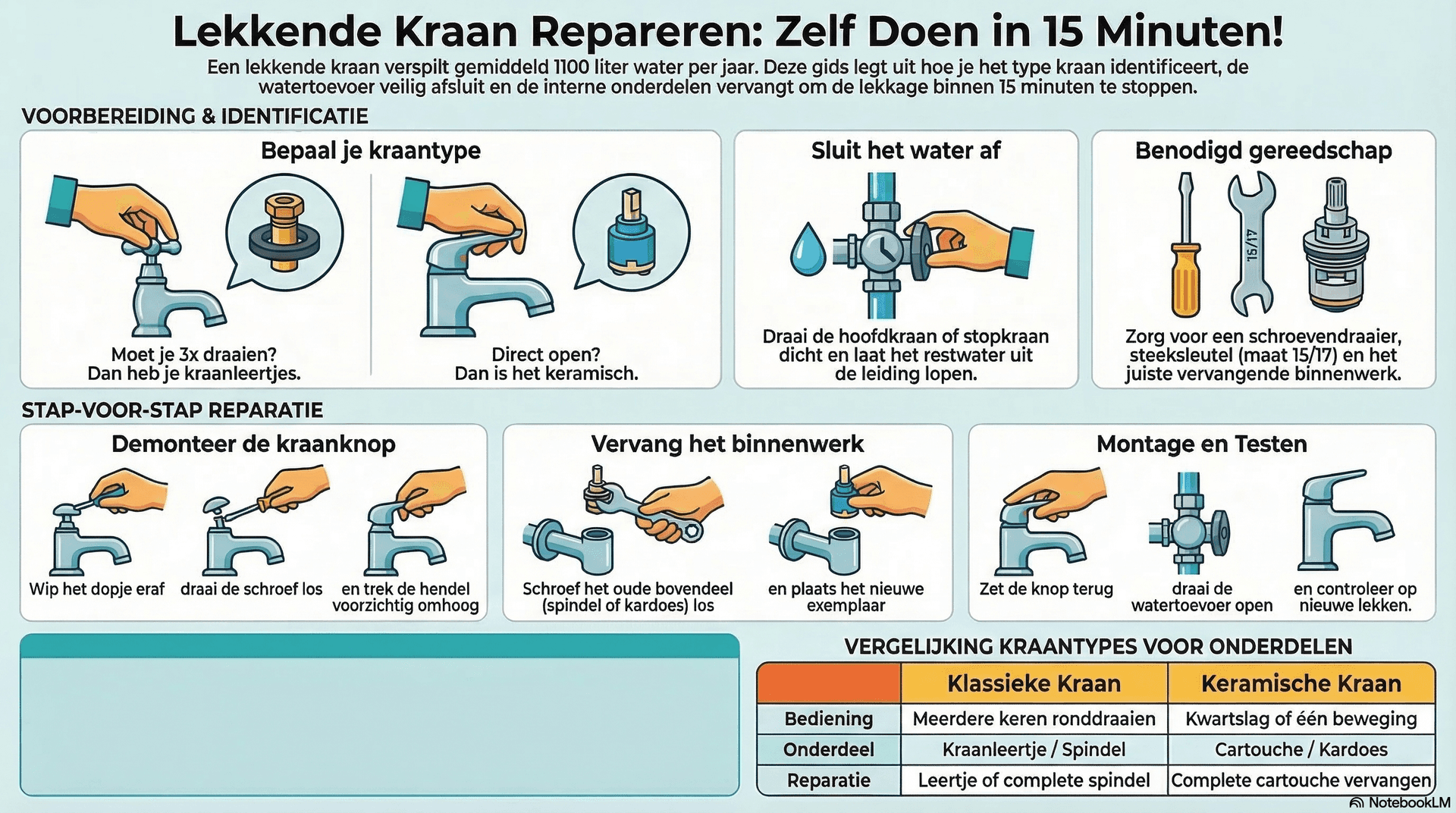 Lekkende Kraan Repareren: Zelf Doen in 15 Minuten!

Een lekkende kraan verspilt gemiddeld 1100 liter water per jaar. Deze gids legt uit hoe je het type kraan identificeert, de watertoevoer veilig afsluit en de interne onderdelen vervangt om de lekkage binnen 15 minuten te stoppen.

VOORBEREIDING & IDENTIFICATIE

Bepaal je kraantype

Moet je 3x draaien? Dan heb je kraanleertjes.

Direct open? Dan is het keramisch.

Sluit het water af

Draai de hoofdkraan of stopkraan dicht en laat het restwater uit de leiding lopen.

Benodigd gereedschap

15/17

Zorg voor een schroevendraaier, steeksleutel (maat 15/17) en het juiste vervangende binnenwerk.

STAP-VOOR-STAP REPARATIE

Demonteer de kraanknop

Wip het dopje eraf

draai de schroef los

en trek de hendel voorzichtig omhoog

Vervang het binnenwerk

Schroef het oude bovendeel (spindel of kardoes) los

en plaats het nieuwe exemplaar

Montage en Testen

Zet de knop terug

draai de watertoevoer open

en controleer op nieuwe lekken.

VERGELIJKING KRAANTYPES VOOR ONDERDELEN

| | Klassieke Kraan | Keramische Kraan |
|---|---|---|
| Bediening | Meerdere keren ronddraaien | Kwartslag of één beweging |
| Onderdeel | Kraanleertje / Spindel | Cartouche / Kardoes |
| Reparatie | Leertje of complete spindel | Complete cartouche vervangen |

NotebookLM